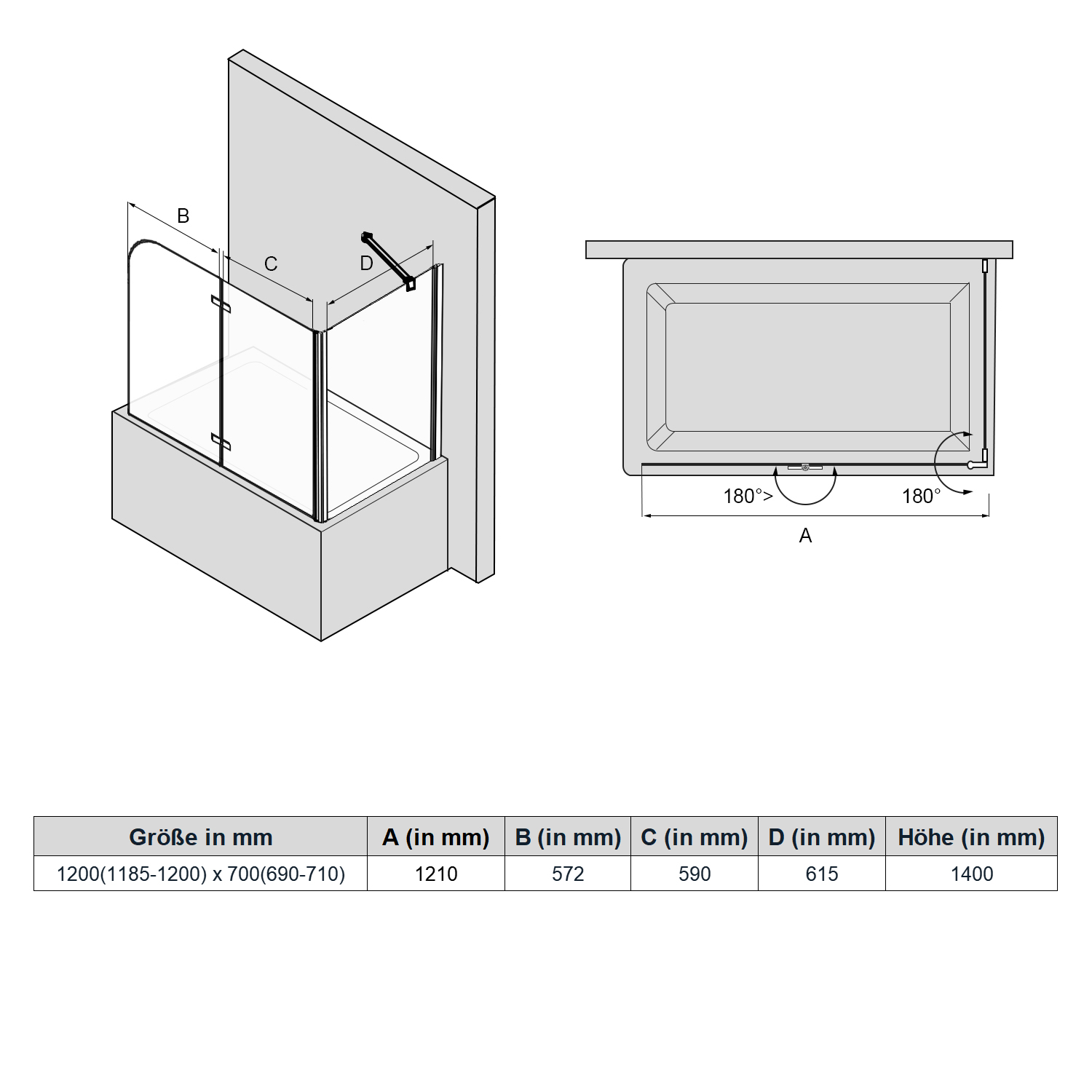 B

C

D

180°>

180°

A

| Größe in mm | A (in mm) | B (in mm) | C (in mm) | D (in mm) | Höhe (in mm) |
|---|---|---|---|---|---|
| 1200(1185-1200) x 700(690-710) | 1210 | 572 | 590 | 615 | 1400 |