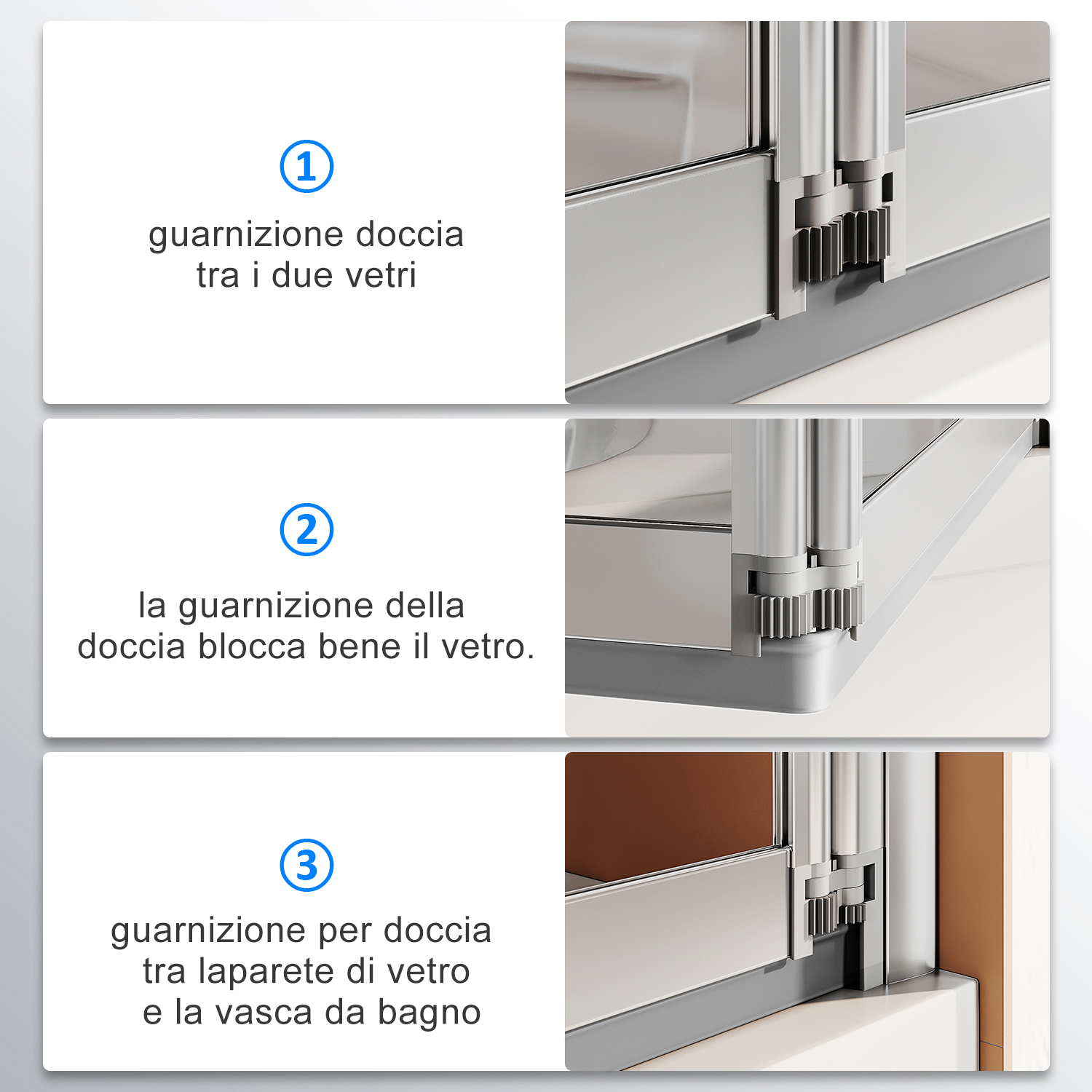 ①
guarnizione doccia tra i due vetri

②
la guarnizione della doccia blocca bene il vetro.

③
guarnizione per doccia tra laparete di vetro e la vasca da bagno