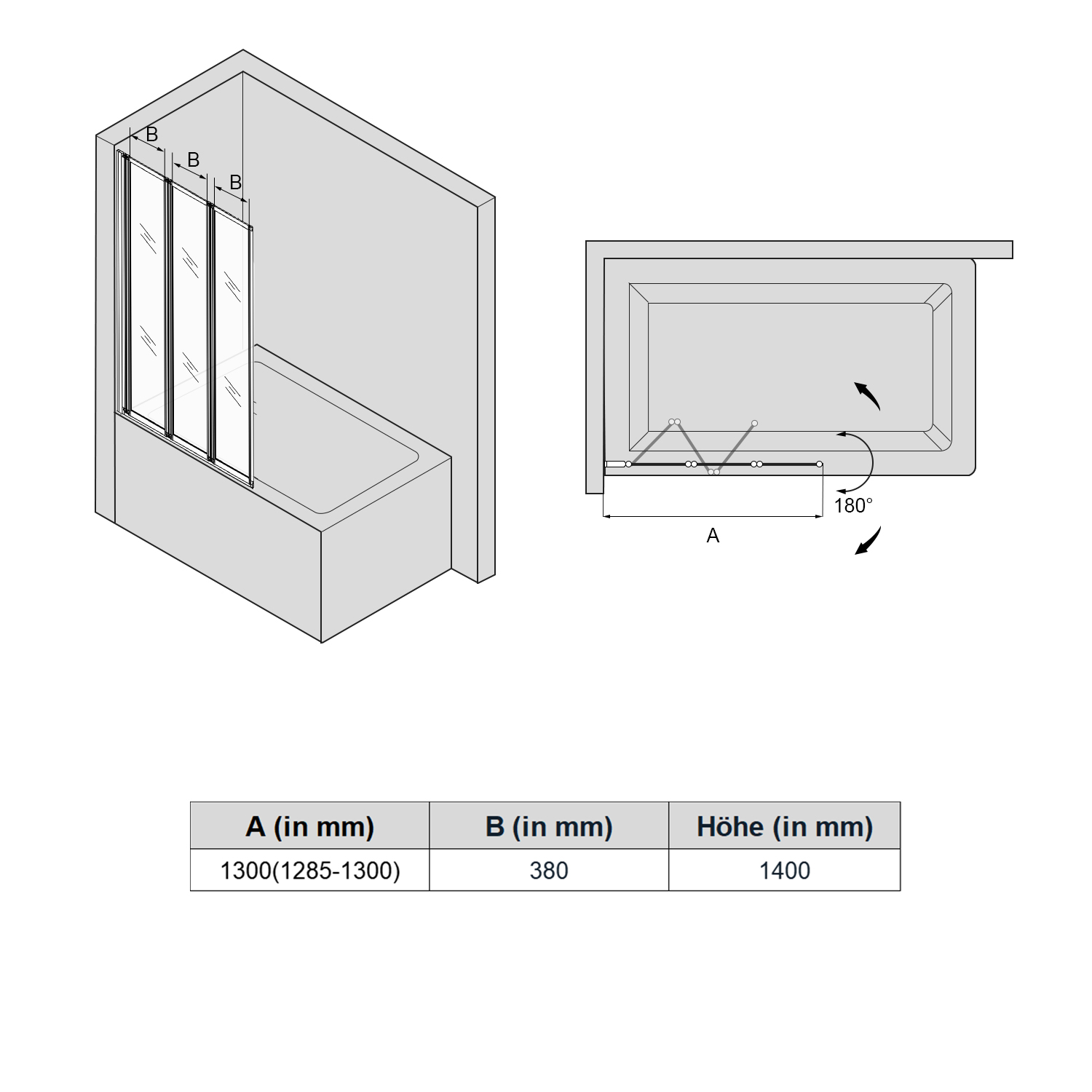 B
B
B

180°

A

| A (in mm) | B (in mm) | Höhe (in mm) |
|---|---|---|
| 1300(1285-1300) | 380 | 1400 |