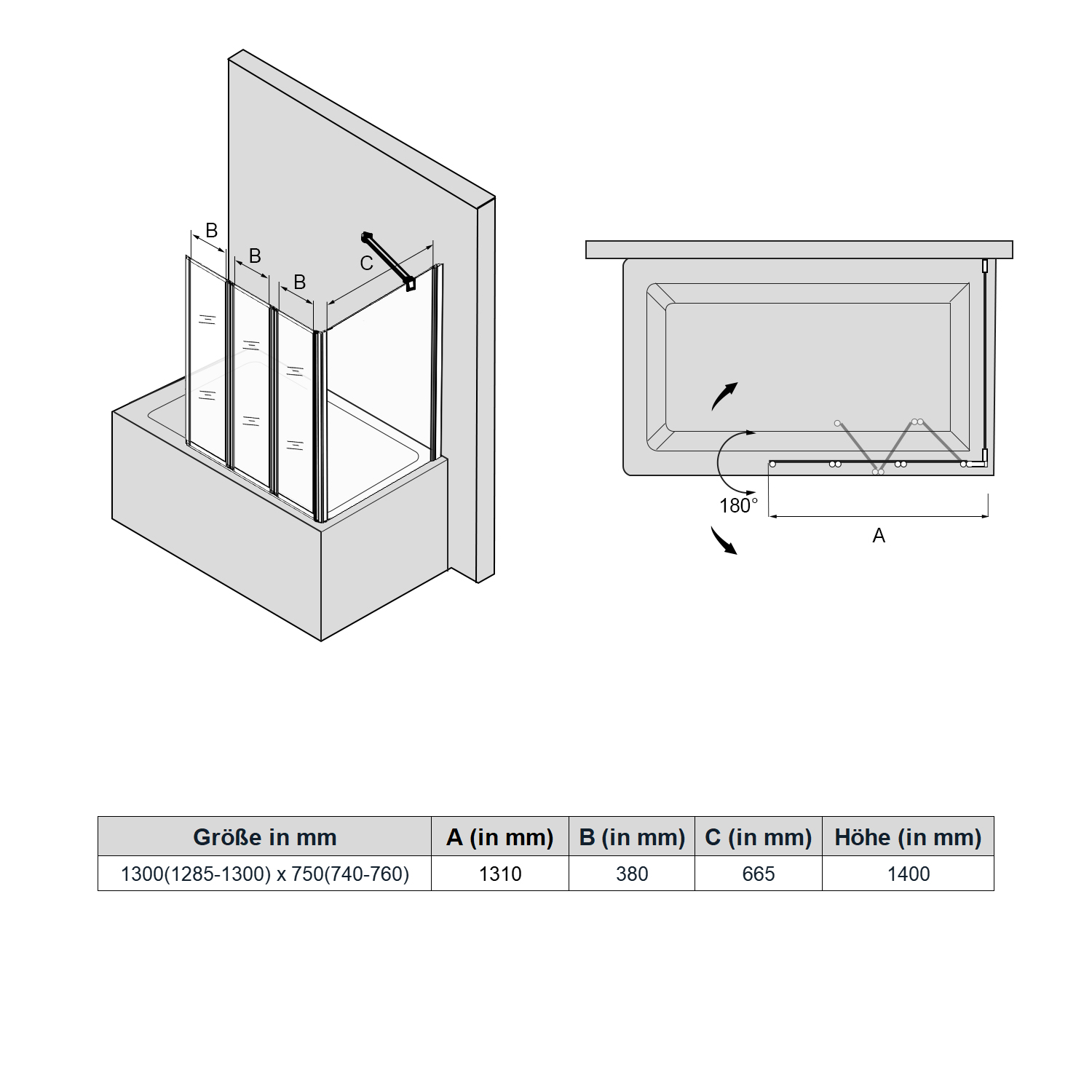 B

B

B

C

180°

A

| Größe in mm | A (in mm) | B (in mm) | C (in mm) | Höhe (in mm) |
|---|---|---|---|---|
| 1300(1285-1300) x 750(740-760) | 1310 | 380 | 665 | 1400 |