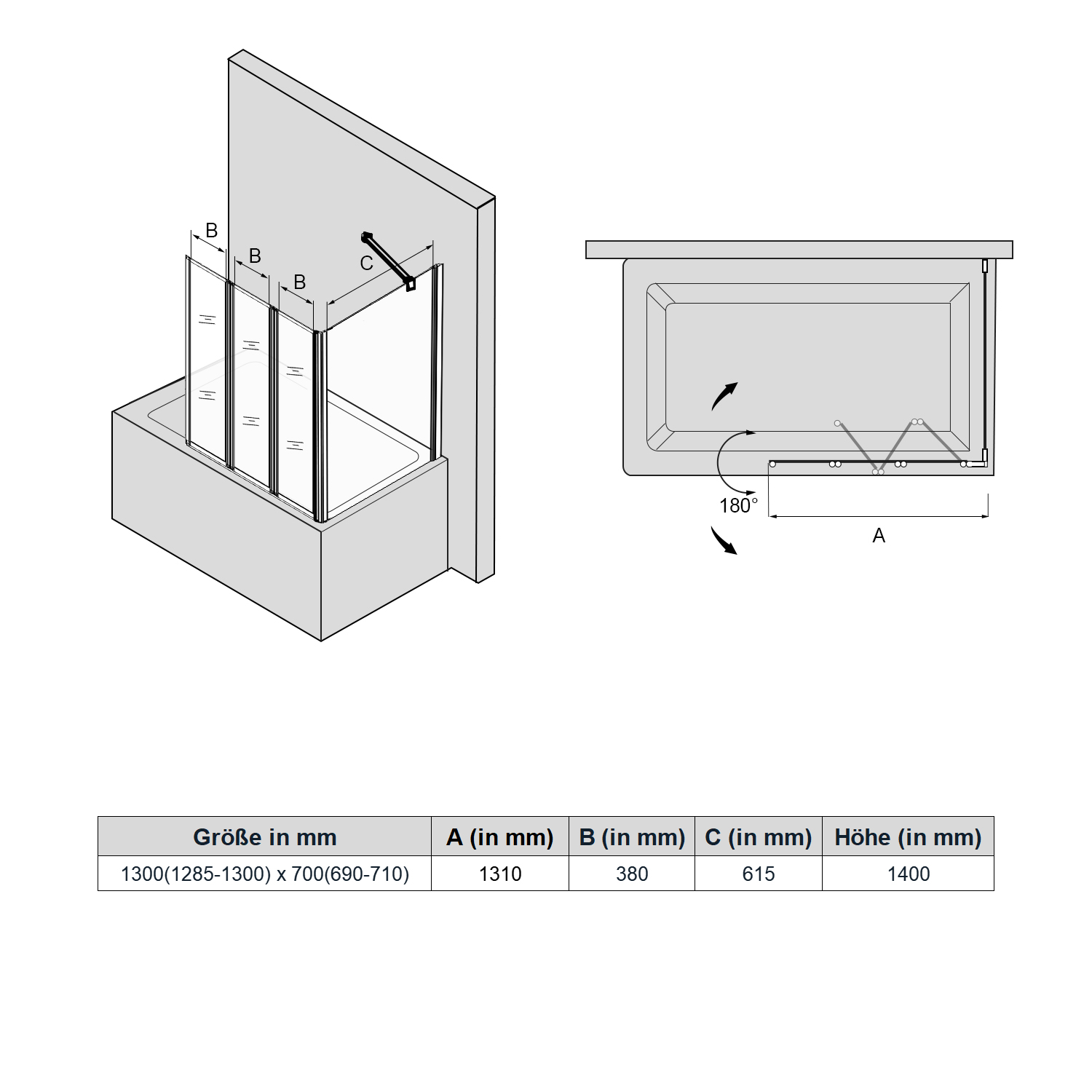 B

B

B

C

180°

A

| Größe in mm | A (in mm) | B (in mm) | C (in mm) | Höhe (in mm) |
|---|---|---|---|---|
| 1300(1285-1300) x 700(690-710) | 1310 | 380 | 615 | 1400 |