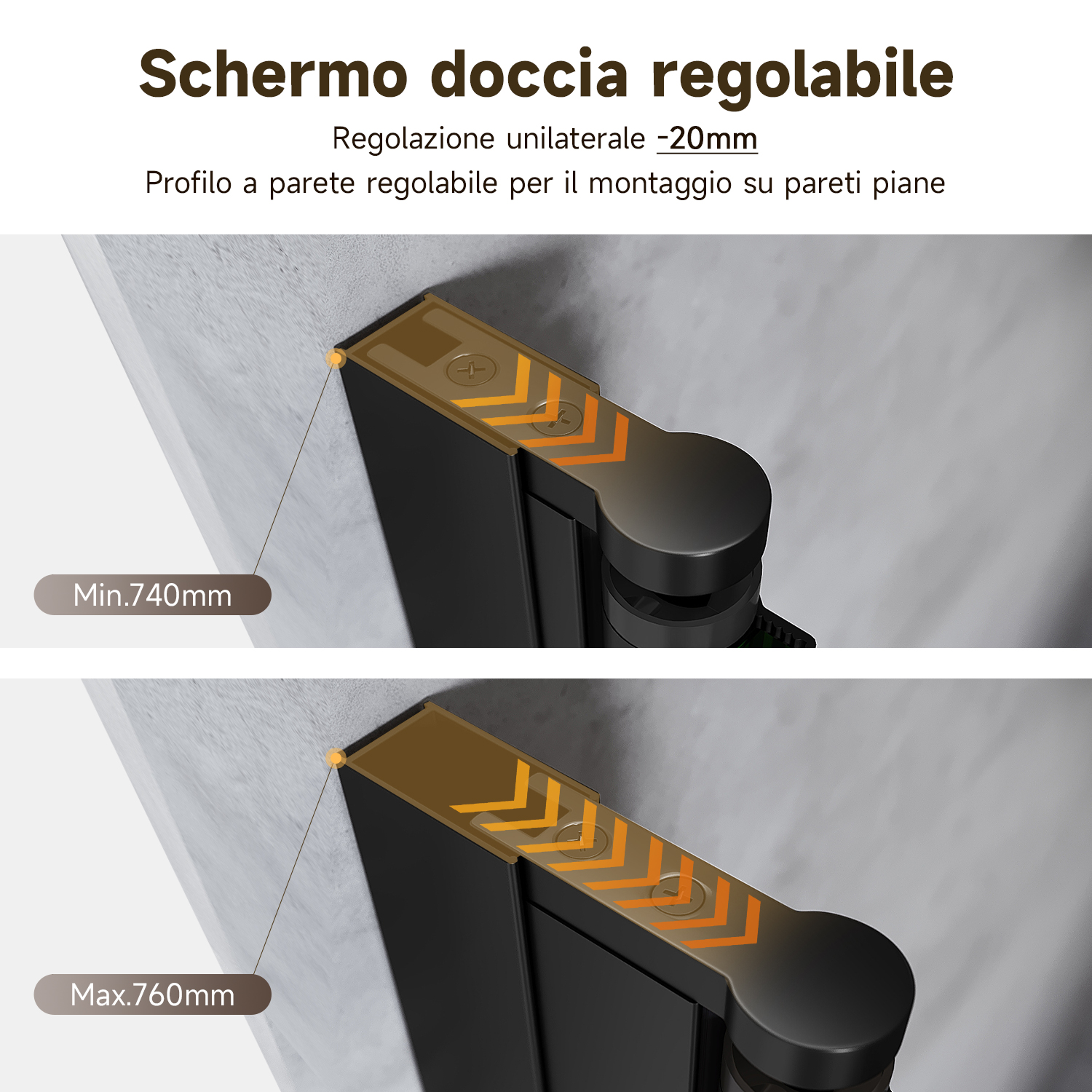 Schermo doccia regolabile

Regolazione unilaterale -20mm

Profilo a parete regolabile per il montaggio su pareti piane

Min.740mm

Max.760mm