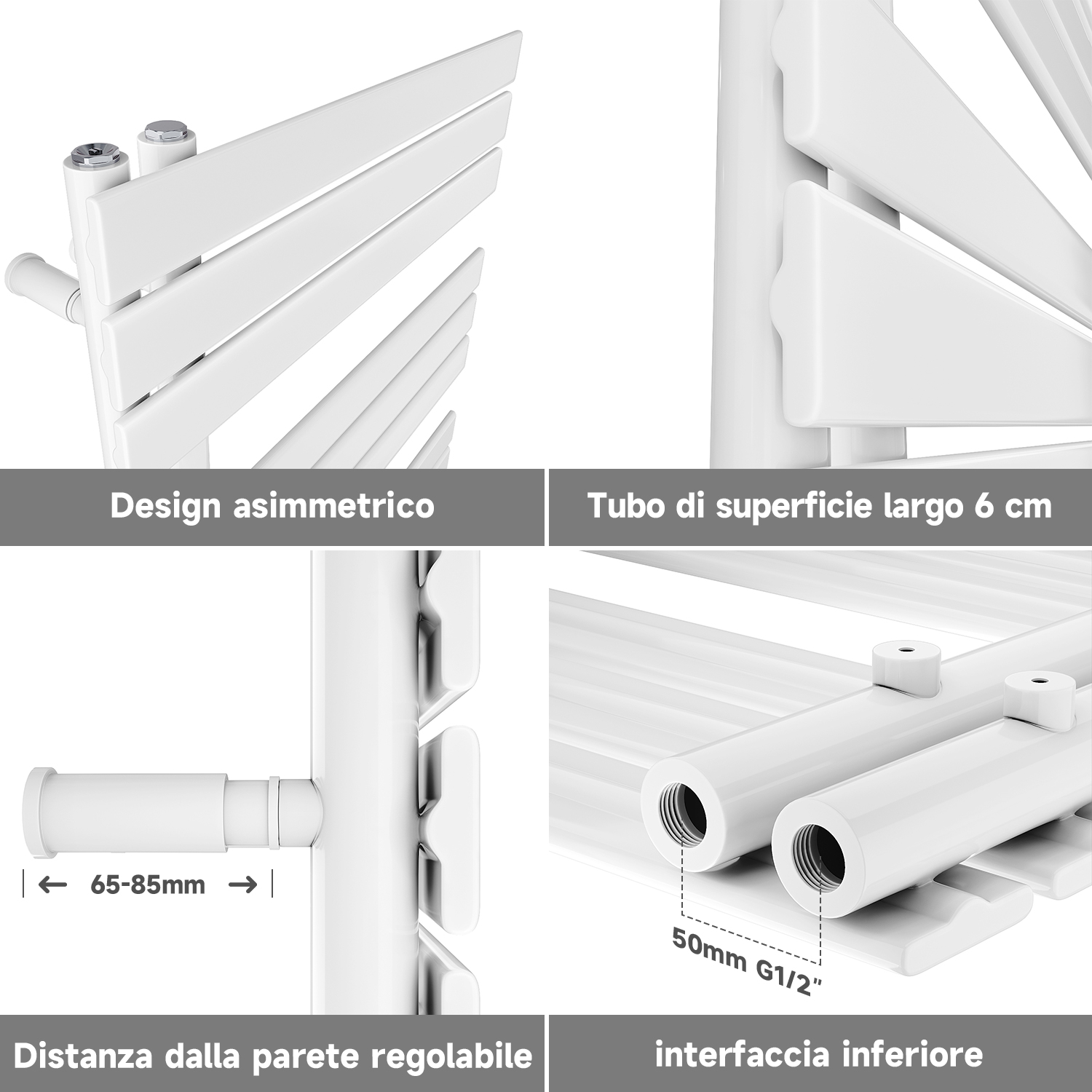 Design asimmetrico

Tubo di superficie largo 6 cm

65-85mm

Distanza dalla parete regolabile

50mm G1/2"

interfaccia inferiore