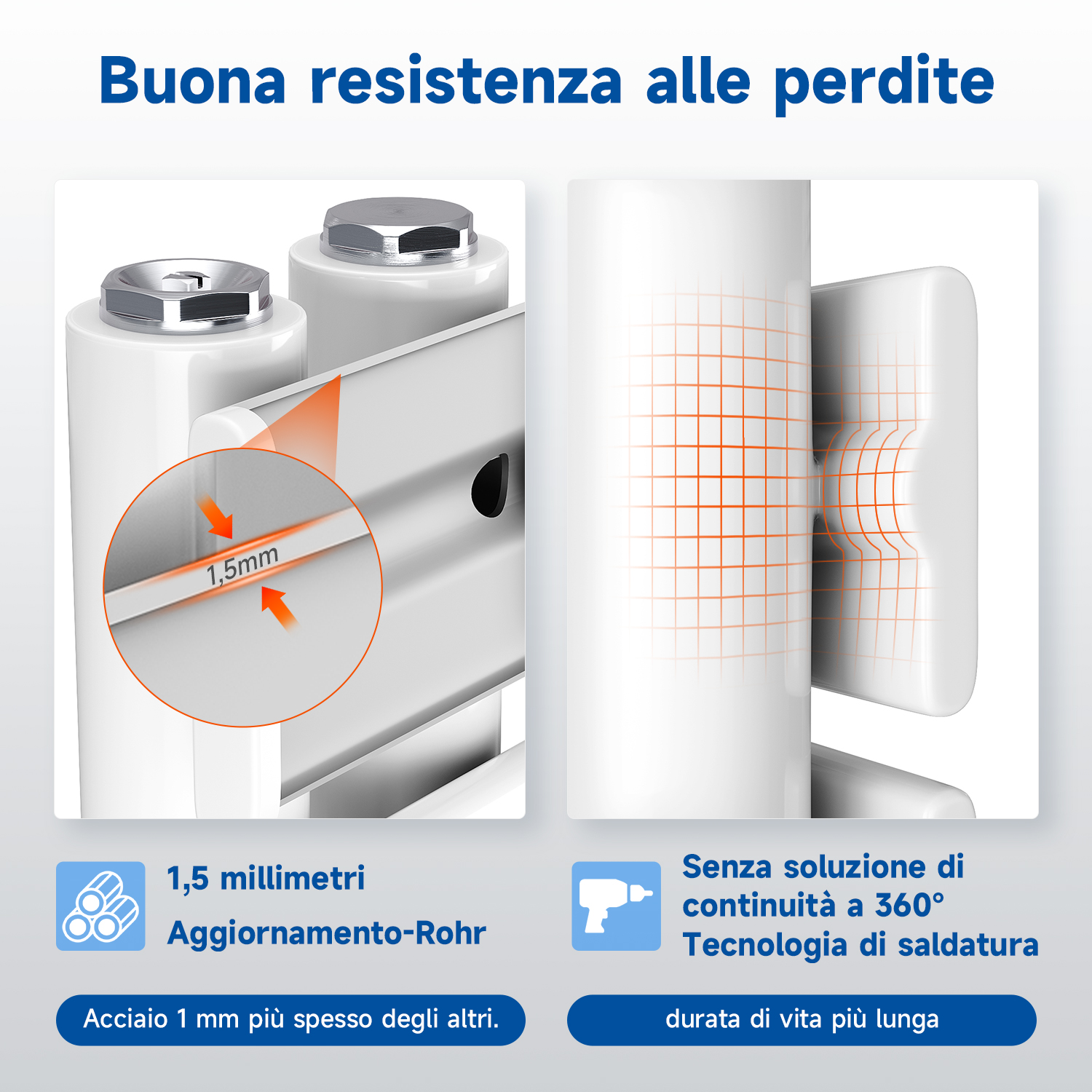 Buona resistenza alle perdite

1,5mm

1,5 millimetri
Aggiornamento-Rohr

Acciaio 1 mm più spesso degli altri.

Senza soluzione di continuità a 360°
Tecnologia di saldatura

durata di vita più lunga