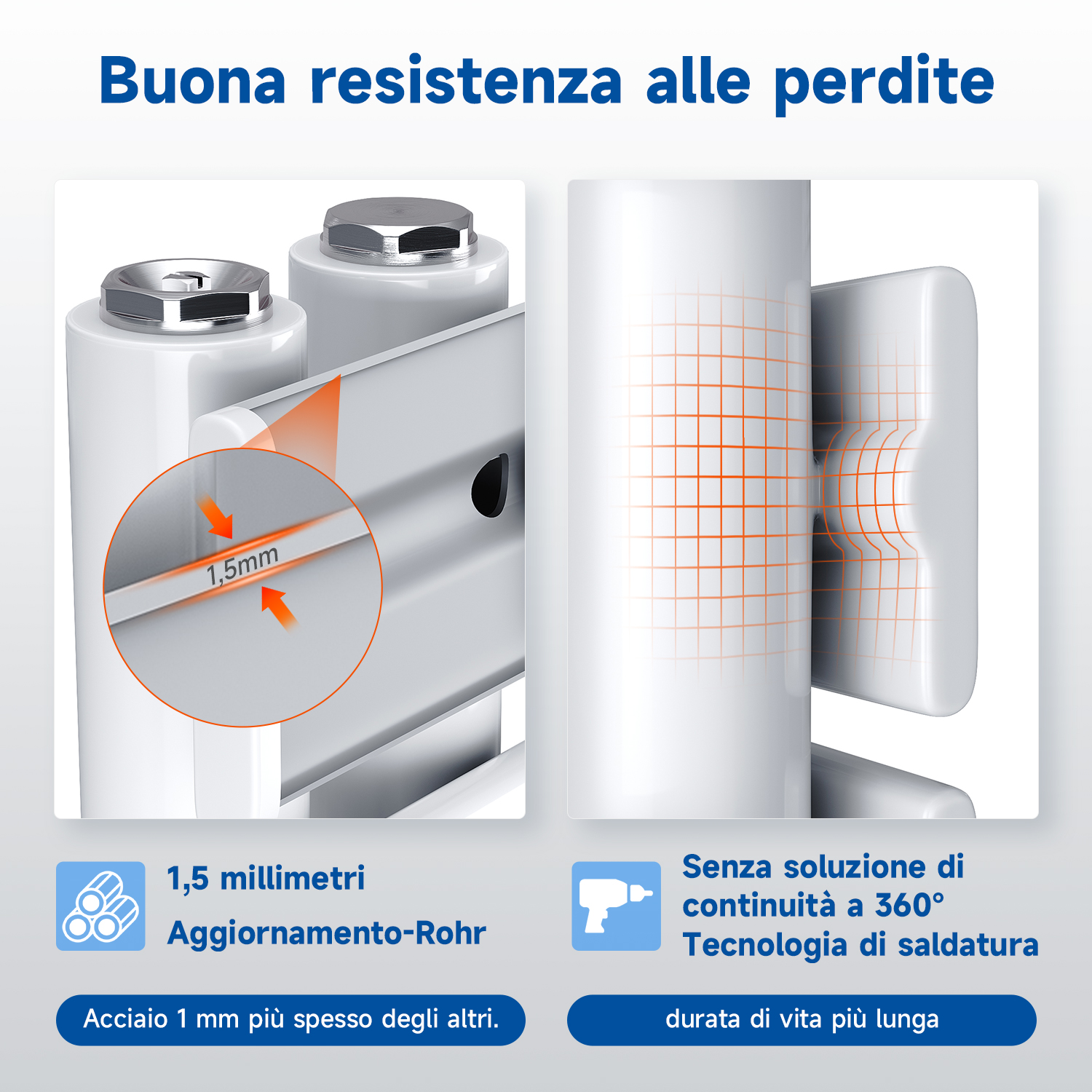 Buona resistenza alle perdite

1,5mm

1,5 millimetri

Aggiornamento-Rohr

Acciaio 1 mm più spesso degli altri.

Senza soluzione di continuità a 360°
Tecnologia di saldatura

durata di vita più lunga