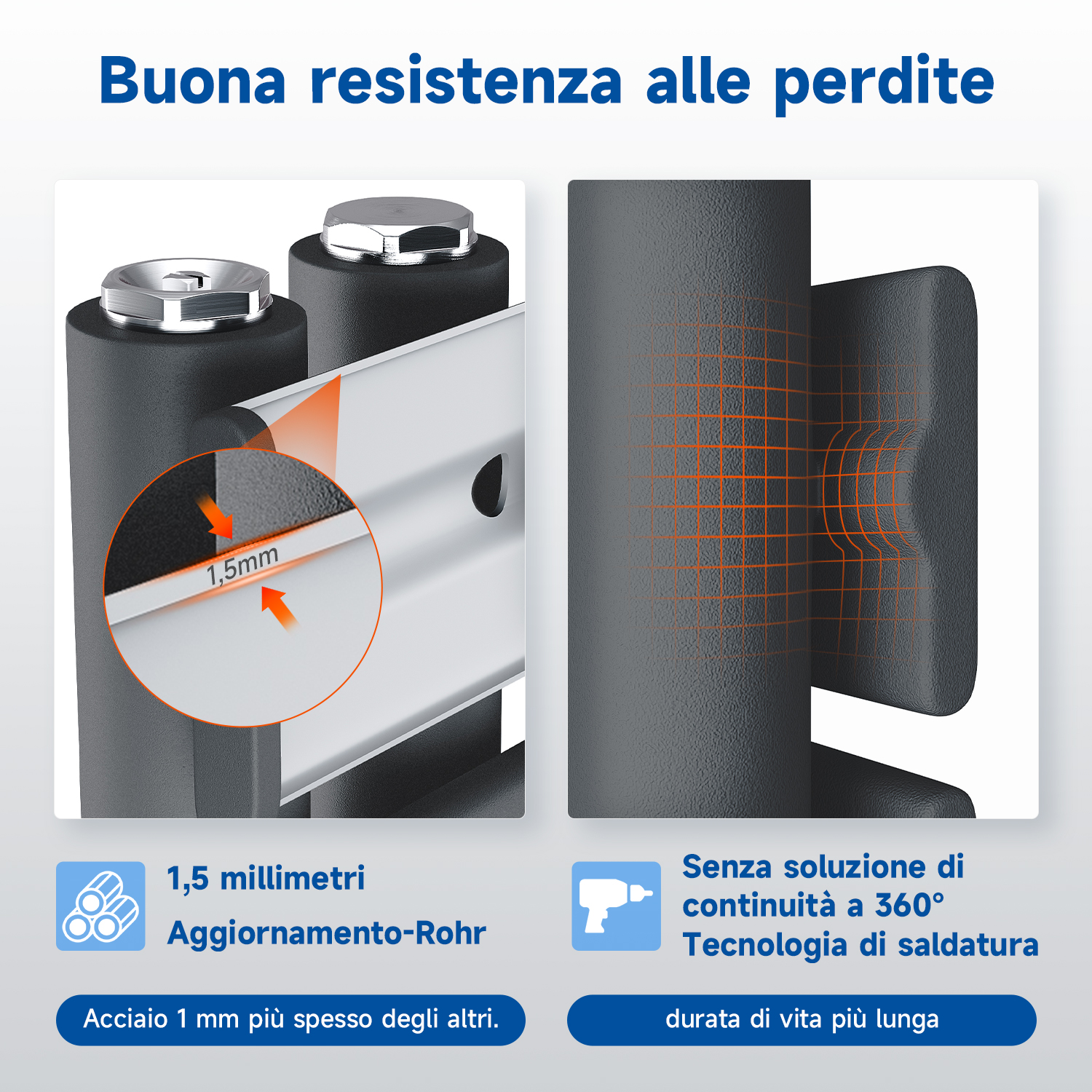 Buona resistenza alle perdite

1,5mm

1,5 millimetri

Aggiornamento-Rohr

Acciaio 1 mm più spesso degli altri.

Senza soluzione di continuità a 360° Tecnologia di saldatura

durata di vita più lunga