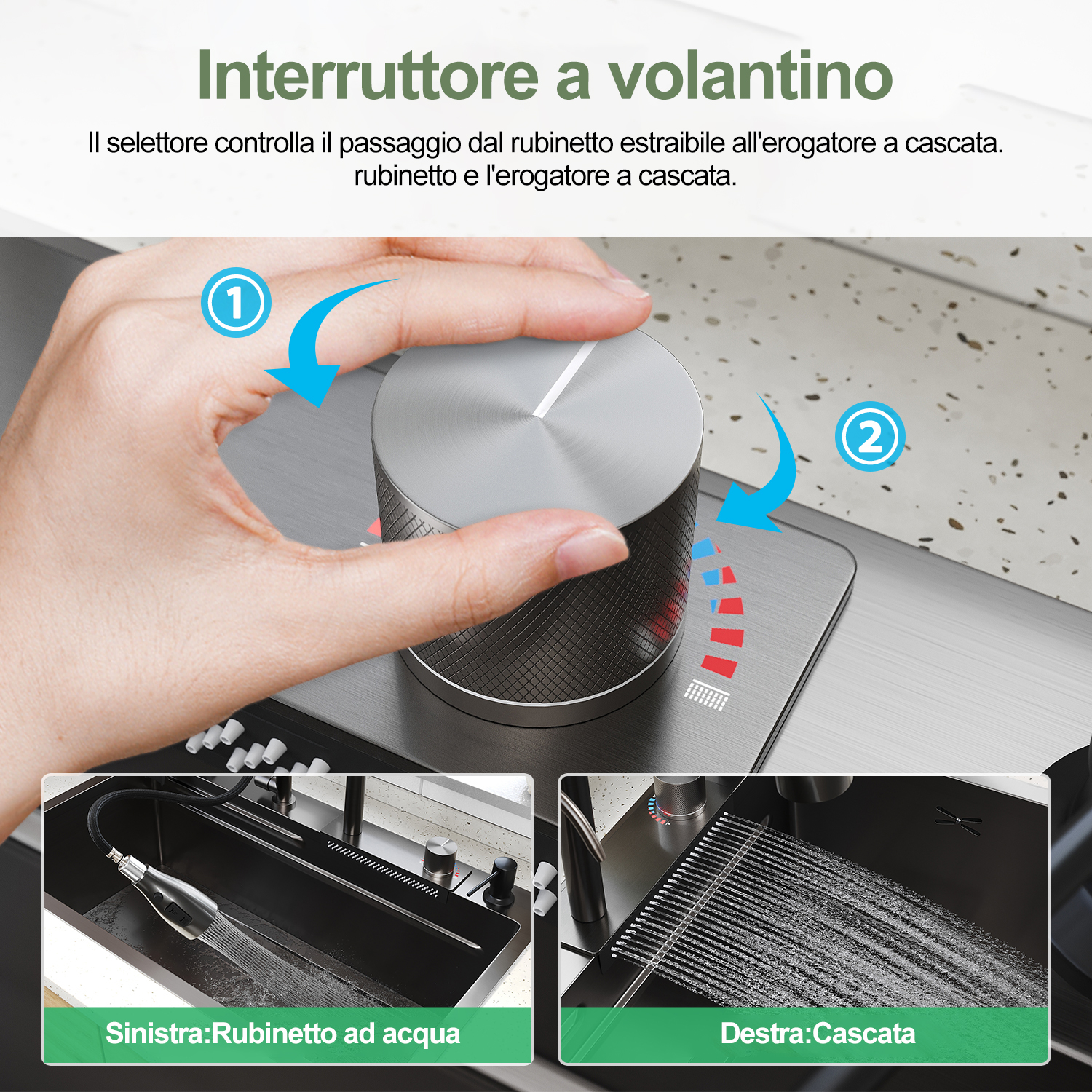 Interruttore a volantino

Il selettore controlla il passaggio dal rubinetto estraibile all'erogatore a cascata. rubinetto e l'erogatore a cascata.

1

2

Sinistra:Rubinetto ad acqua

Destra:Cascata