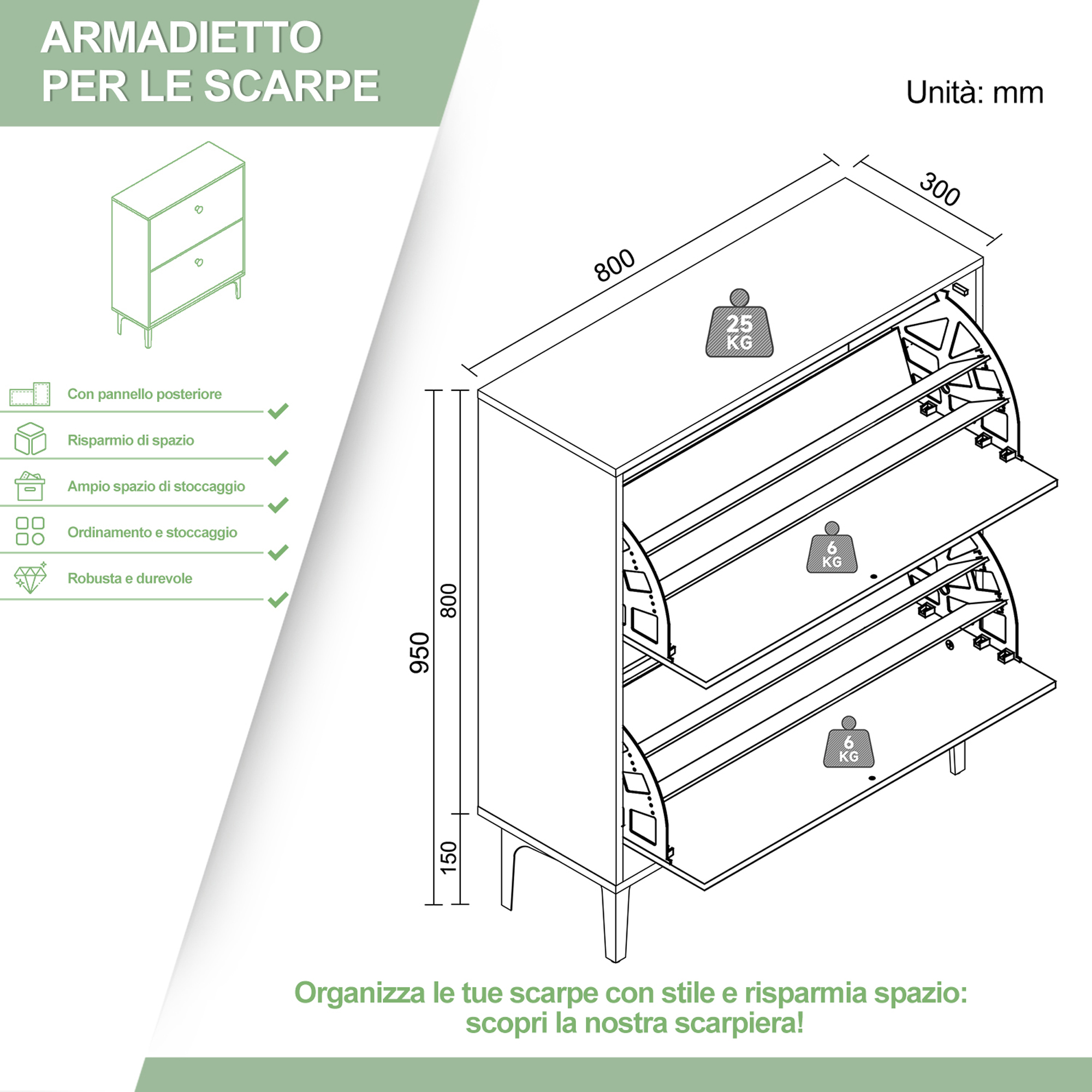 ARMADIETTO PER LE SCARPE

Unità: mm

Con pannello posteriore
Risparmio di spazio
Ampio spazio di stoccaggio
Ordinamento e stoccaggio
Robusta e durevole

800
300
25 KG
6 KG
6 KG
950
800
150

Organizza le tue scarpe con stile e risparmia spazio: scopri la nostra scarpiera!