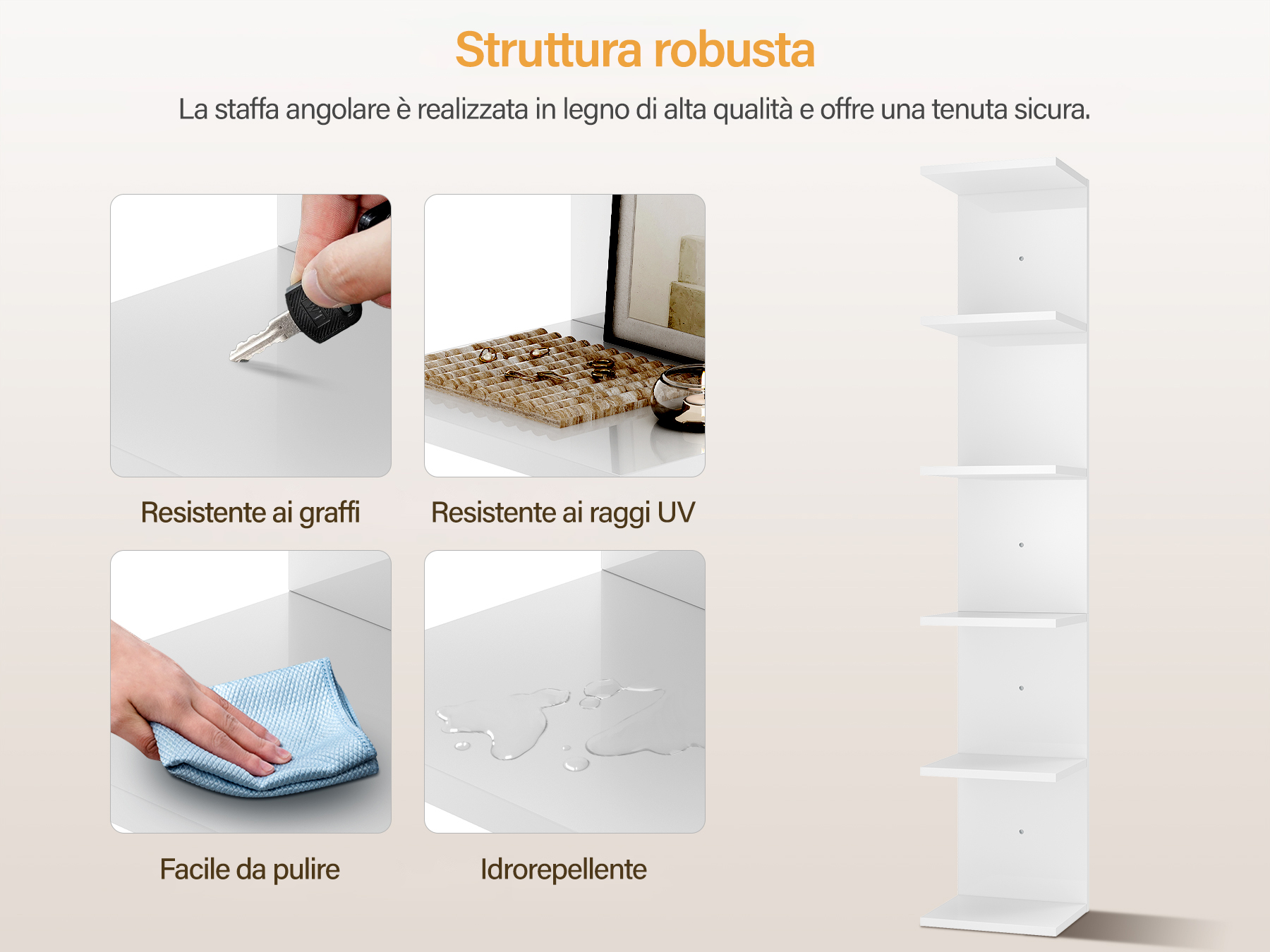 Struttura robusta

La staffa angolare è realizzata in legno di alta qualità e offre una tenuta sicura.

Resistente ai graffi

Resistente ai raggi UV

Facile da pulire

Idrorepellente