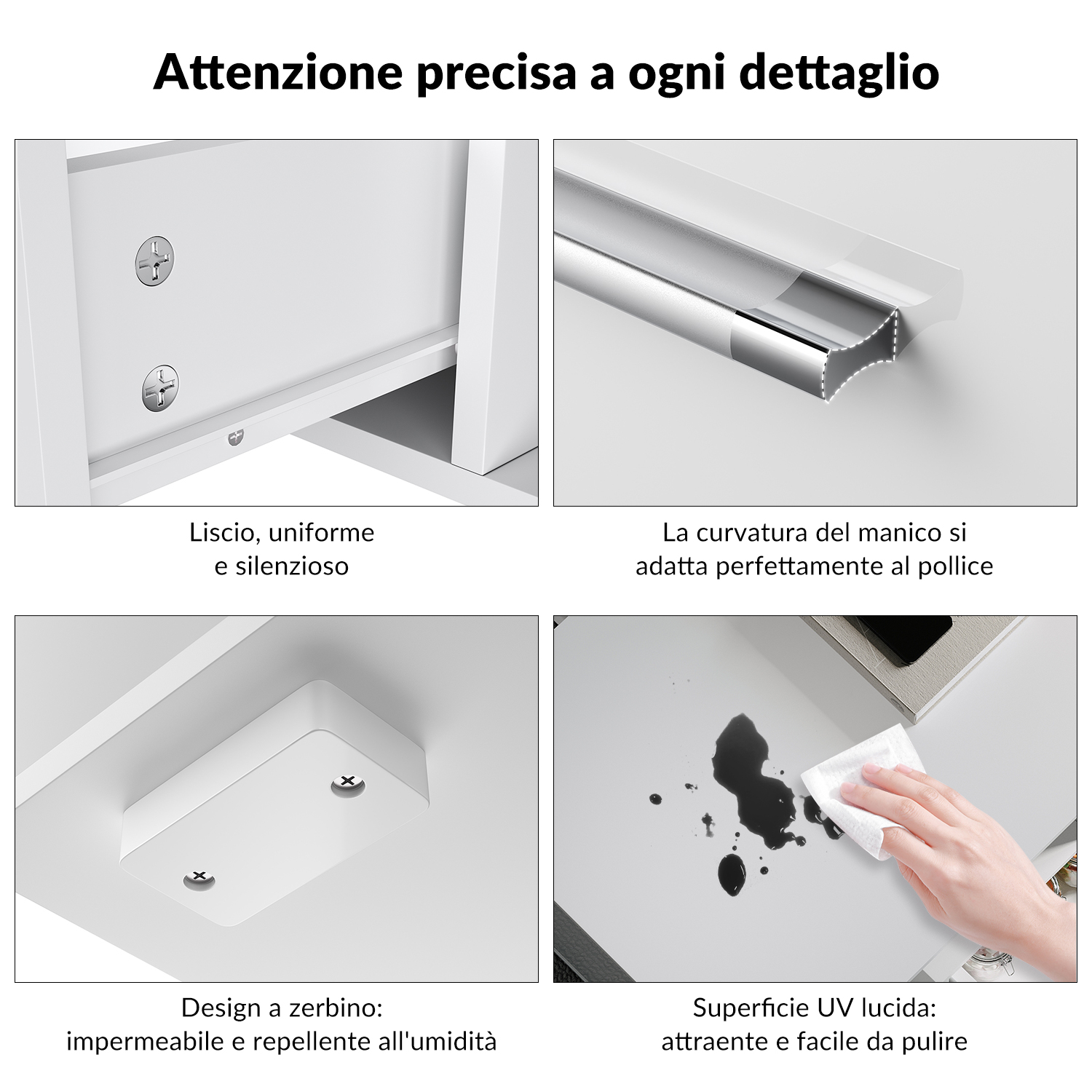 Attenzione precisa a ogni dettaglio

Liscio, uniforme e silenzioso

La curvatura del manico si adatta perfettamente al pollice

Design a zerbino: impermeabile e repellente all'umidità

Superficie UV lucida: attraente e facile da pulire