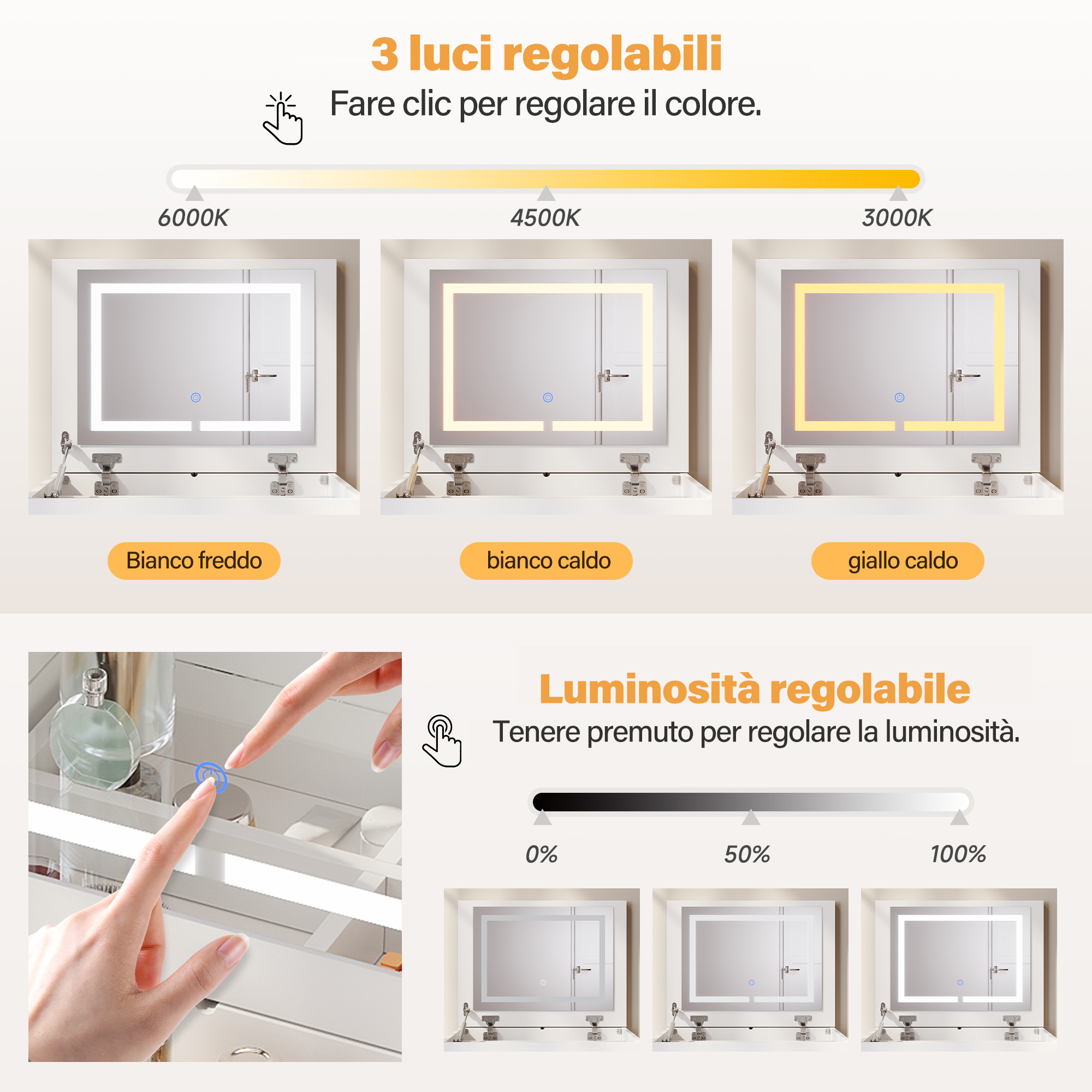 3 luci regolabili

Fare clic per regolare il colore.

6000K

4500K

3000K

Bianco freddo

bianco caldo

giallo caldo

Luminosità regolabile

Tenere premuto per regolare la luminosità.

0%

50%

100%