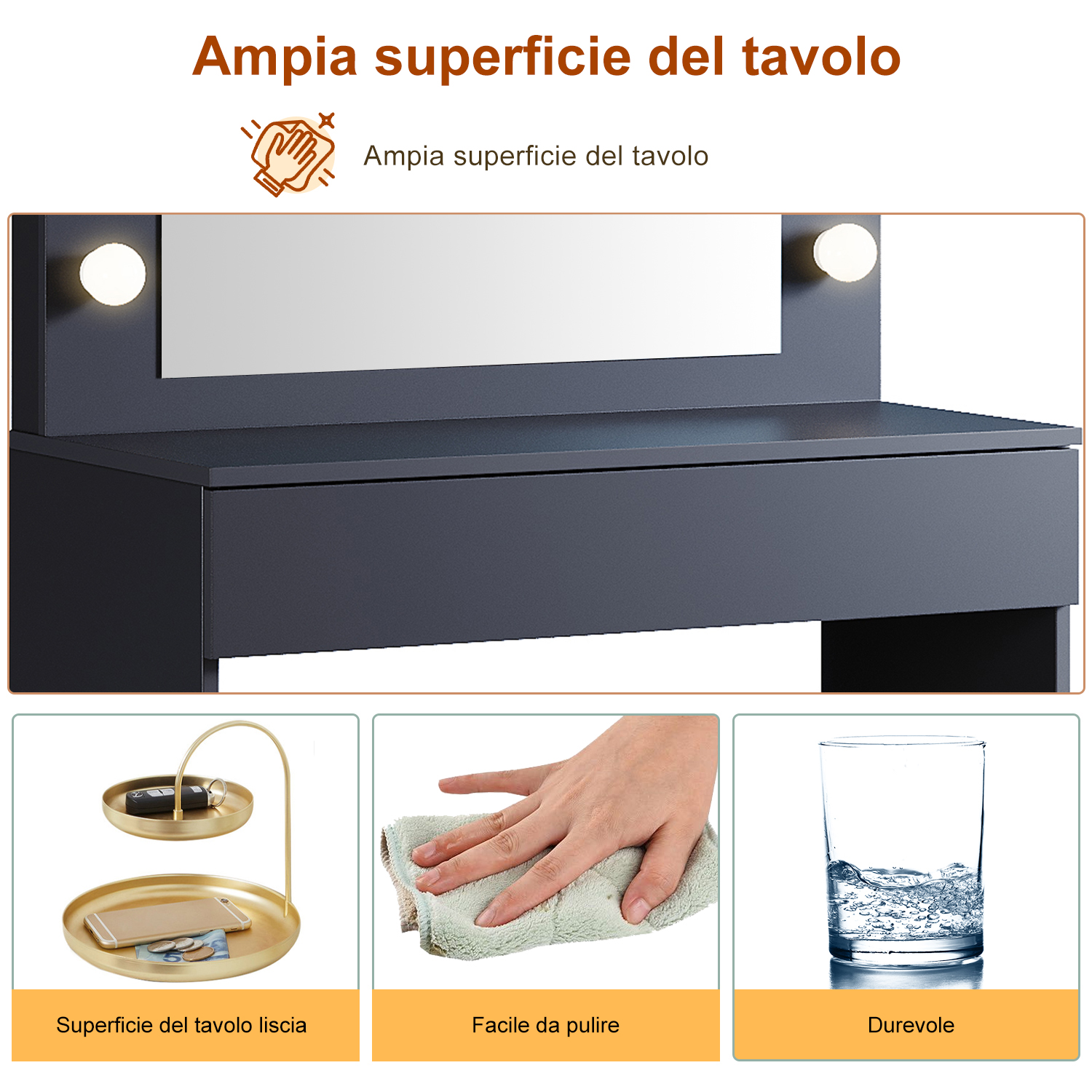 Ampia superficie del tavolo

Ampia superficie del tavolo

Superficie del tavolo liscia

Facile da pulire

Durevole