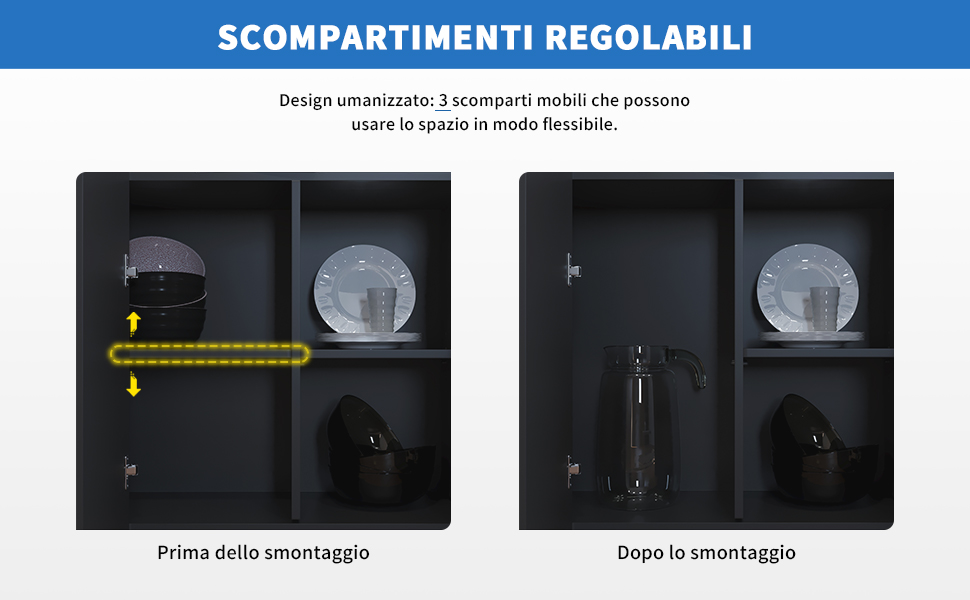 SCOMPARTIMENTI REGOLABILI

Design umanizzato: 3 scomparti mobili che possono usare lo spazio in modo flessibile.

Prima dello smontaggio

Dopo lo smontaggio