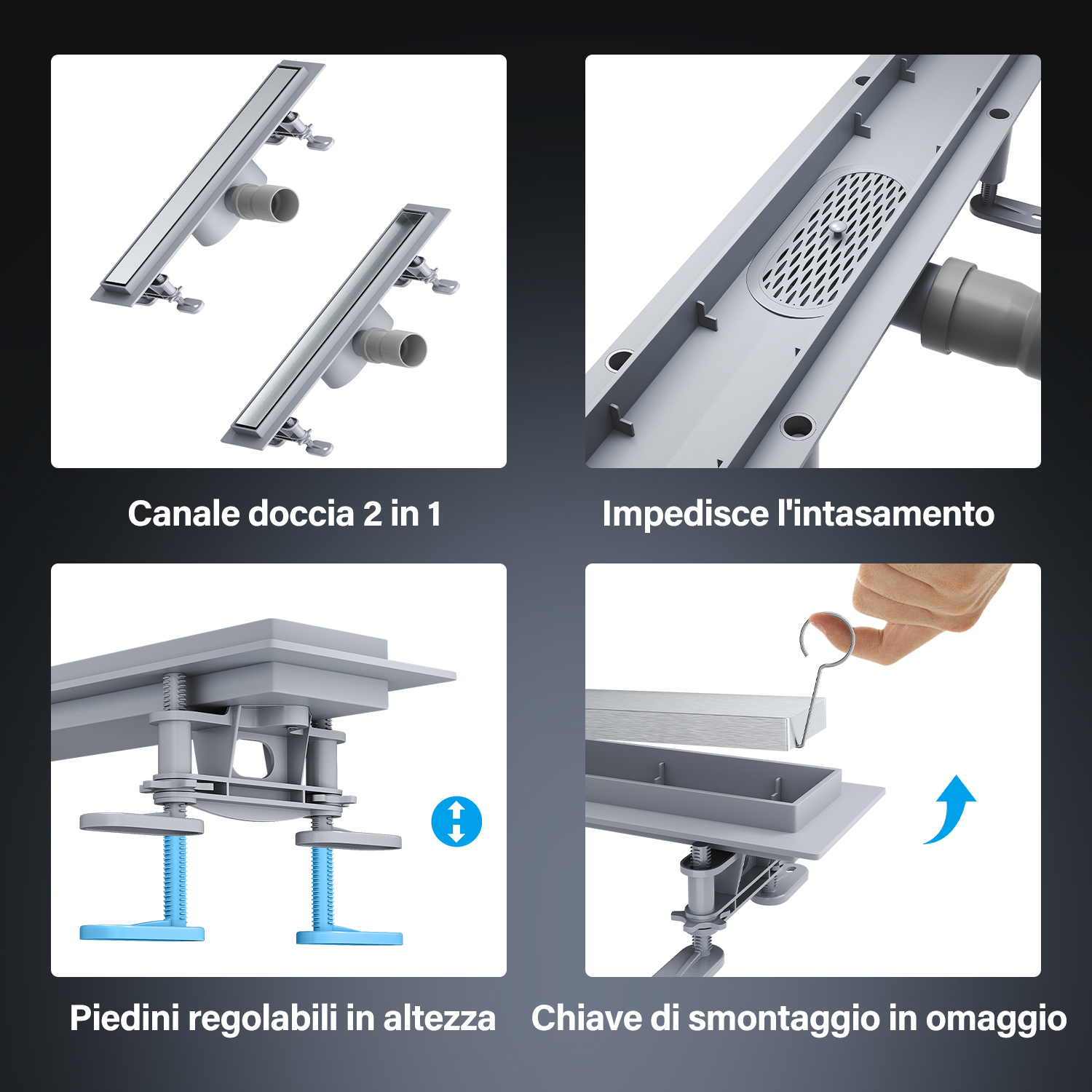 Canale doccia 2 in 1

Impedisce l'intasamento

Piedini regolabili in altezza

Chiave di smontaggio in omaggio