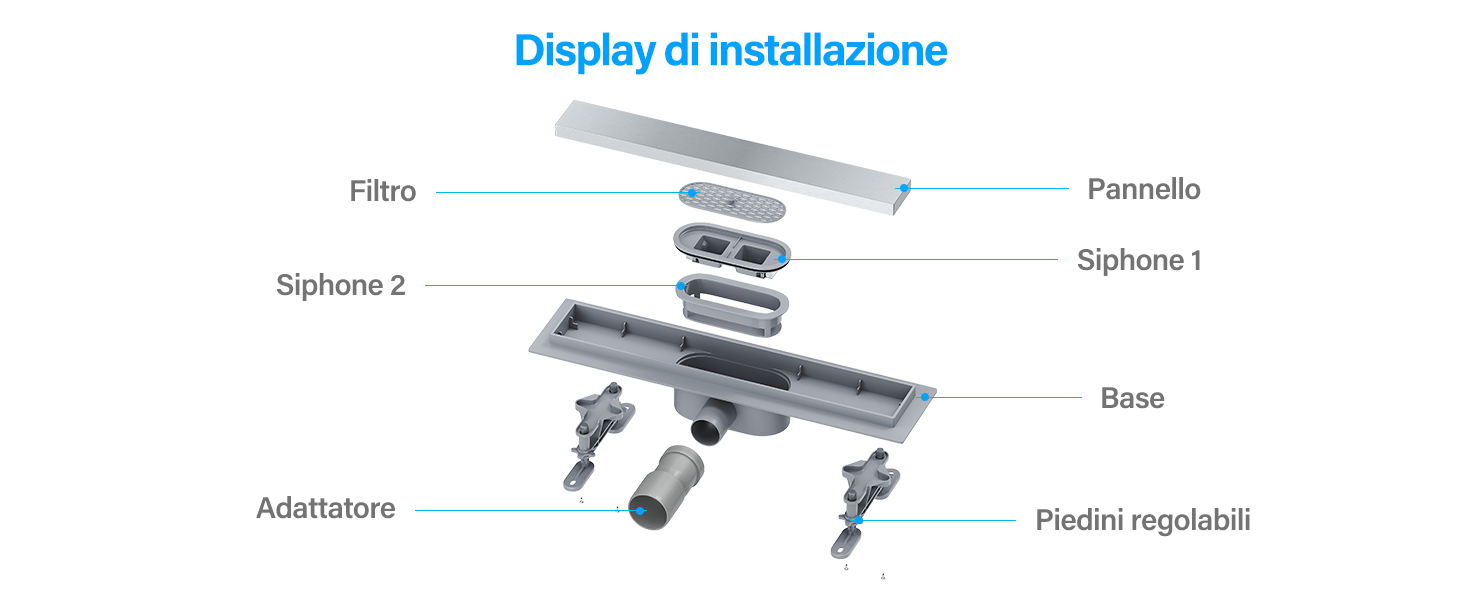 Display di installazione

Filtro

Pannello

Siphone 1

Siphone 2

Base

Adattatore

Piedini regolabili