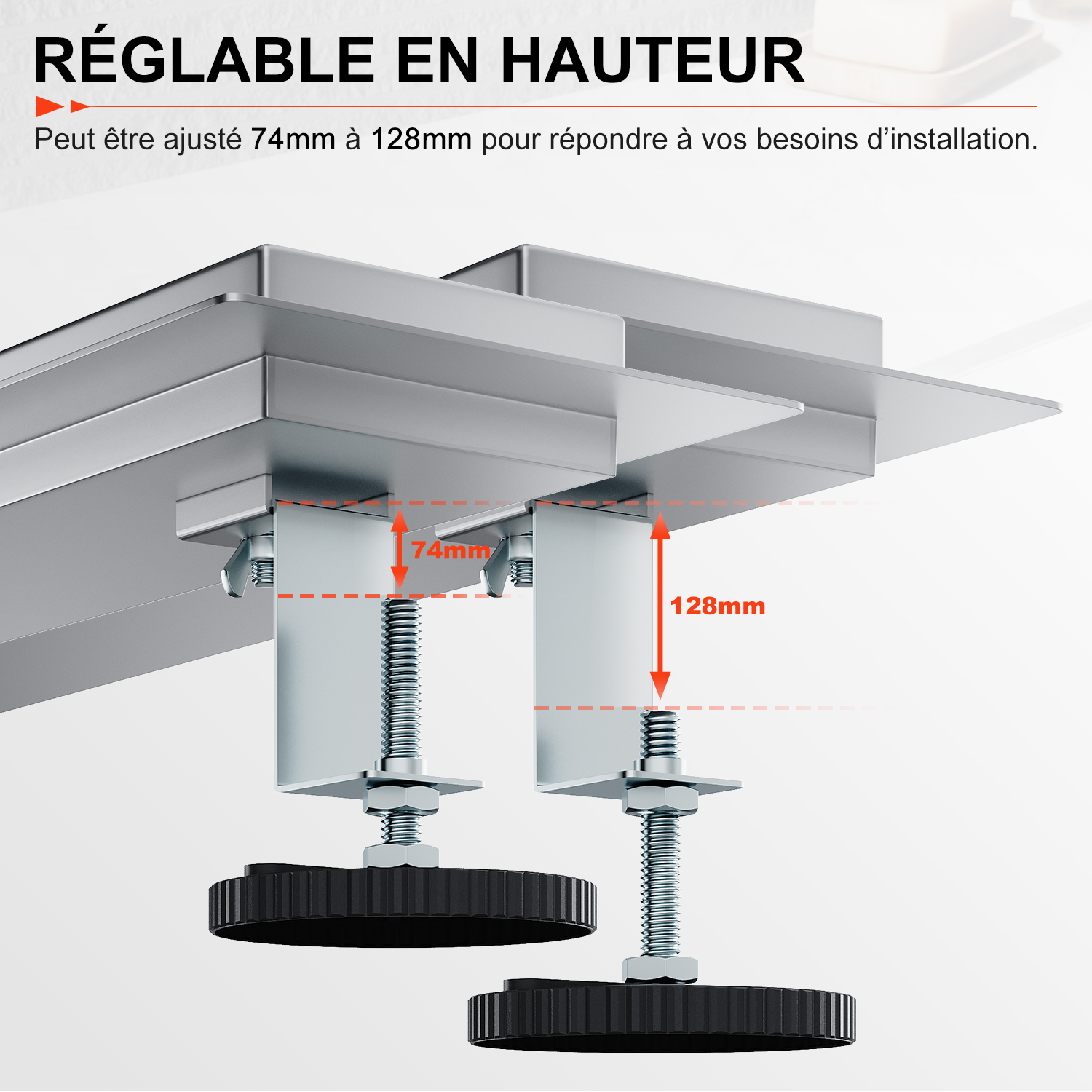 RÉGLABLE EN HAUTEUR

Peut être ajusté 74mm à 128mm pour répondre à vos besoins d'installation.

74mm

128mm